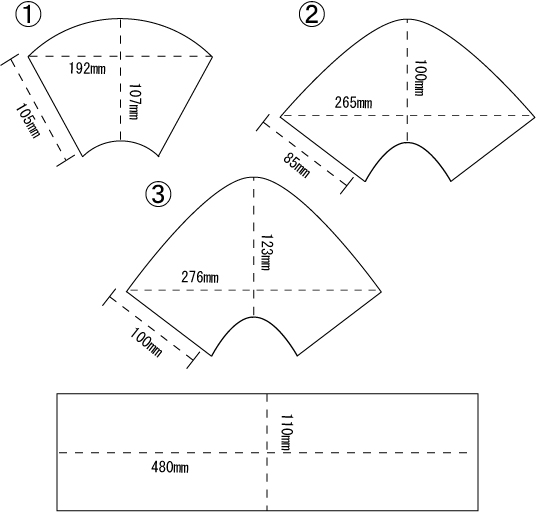 ①

192mm

107mm

105mm

②

100mm

265mm

85mm

③

123mm

276mm

100mm

110mm

480mm